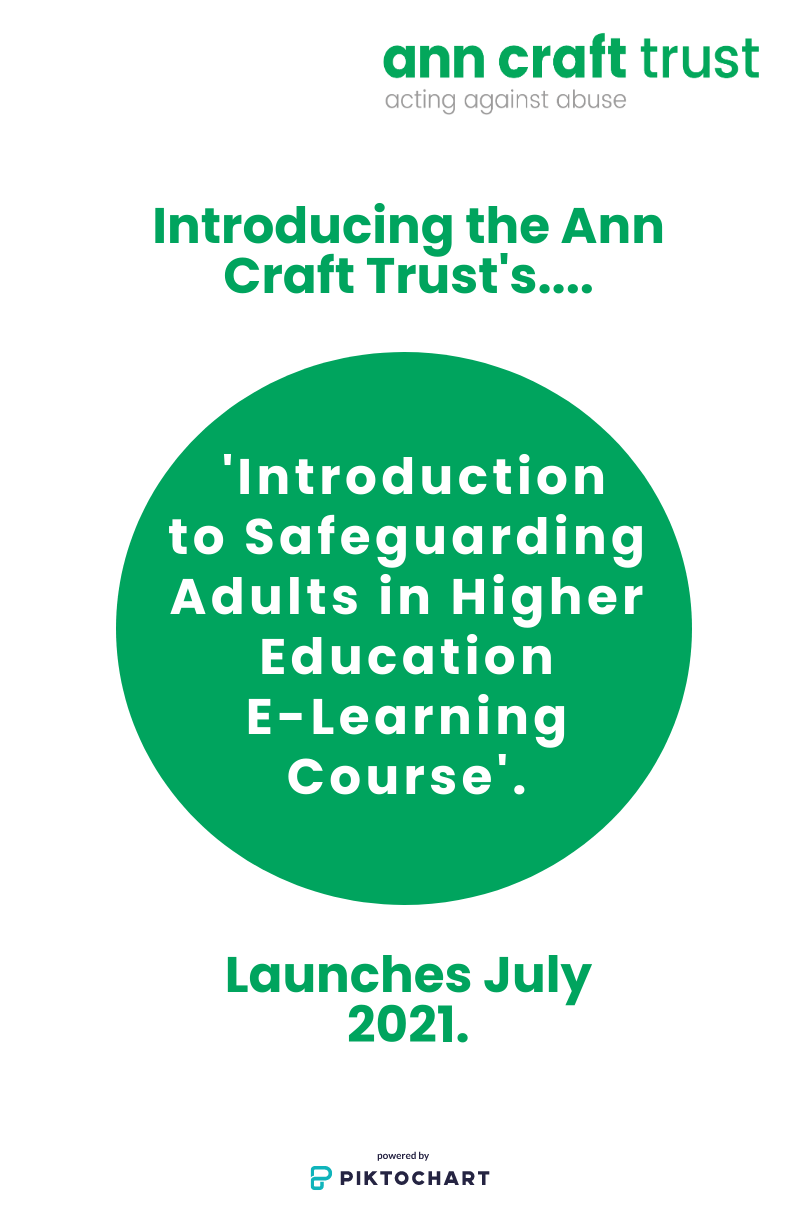 ann craft trust
acting against abuse

Introducing the Ann Craft Trust's....

'Introduction to Safeguarding Adults in Higher Education E-Learning Course'.

Launches July 2021.

powered by
PIKTOCHART